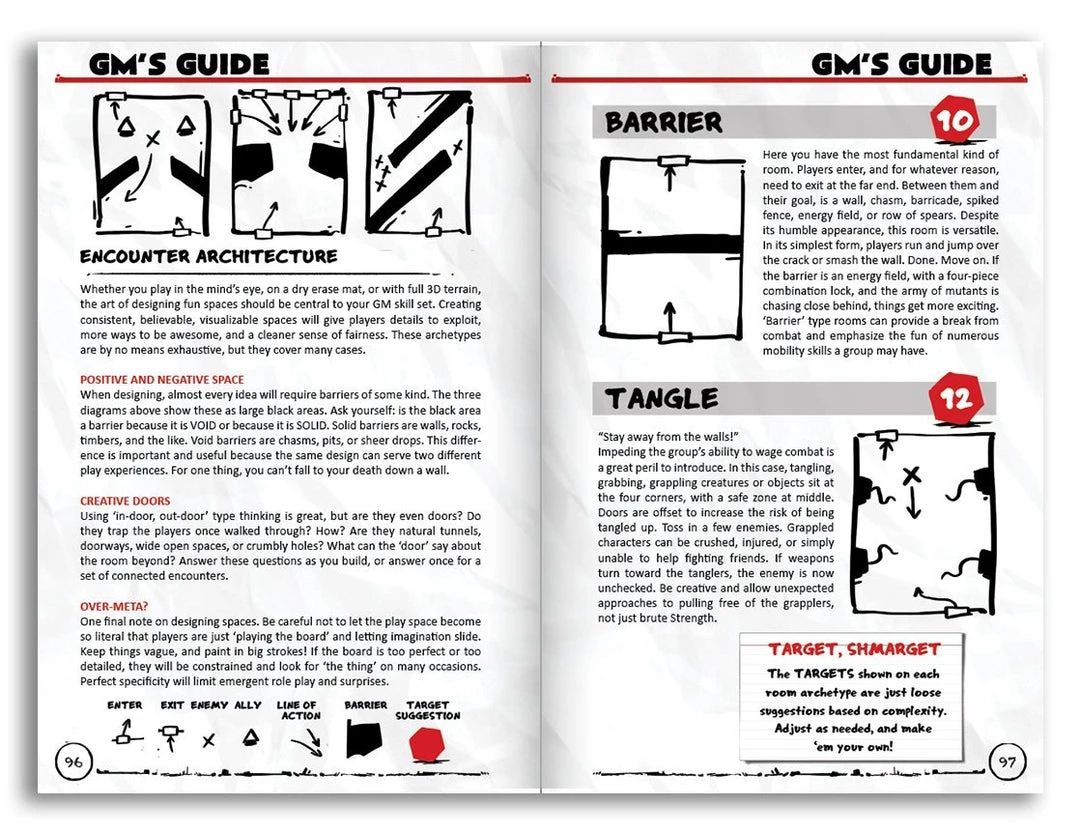 GM'S GUIDE

ENCOUNTER ARCHITECTURE

Whether you play in the mind's eye, on a dry erase mat, or with full 3D terrain, the art of designing fun spaces should be central to your GM skill set. Creating consistent, believable, visualizable spaces will give players details to exploit, more ways to be awesome, and a cleaner sense of fairness. These archetypes are by no means exhaustive, but they cover many cases.

POSITIVE AND NEGATIVE SPACE
When designing, almost every idea will require barriers of some kind. The three diagrams above show these as large black areas. Ask yourself: is the black area a barrier because it is VOID or because it is SOLID. Solid barriers are walls, rocks, timbers, and the like. Void barriers are chasms, pits, or sheer drops. This difference is important and useful because the same design can serve two different play experiences. For one thing, you can't fall to your death down a wall.

CREATIVE DOORS
Using 'in-door, out-door' type thinking is great, but are they even doors? Do they trap the players once walked through? How? Are they natural tunnels, doorways, wide open spaces, or crumbly holes? What can the 'door' say about the room beyond? Answer these questions as you build, or answer once for a set of connected encounters.

OVER-META?
One final note on designing spaces. Be careful not to let the play space become so literal that players are just 'playing the board' and letting imagination slide. Keep things vague, and paint in big strokes! If the board is too perfect or too detailed, they will be constrained and look for 'the thing' on many occasions. Perfect specificity will limit emergent role play and surprises.

ENTER EXIT ENEMY ALLY LINE OF ACTION BARRIER TARGET SUGGESTION

96

GM'S GUIDE

BARRIER 10

Here you have the most fundamental kind of room. Players enter, and for whatever reason, need to exit at the far end. Between them and their goal, is a wall, chasm, barricade, spiked fence, energy field, or row of spears. Despite its humble appearance, this room is versatile. In its simplest form, players run and jump over the crack or smash the wall. Done. Move on. If the barrier is an energy field, with a four-piece combination lock, and the army of mutants is chasing close behind, things get more exciting. 'Barrier' type rooms can provide a break from combat and emphasize the fun of numerous mobility skills a group may have.

TANGLE 12

"Stay away from the walls!"
Impeding the group's ability to wage combat is a great peril to introduce. In this case, tangling, grabbing, grappling creatures or objects sit at the four corners, with a safe zone at middle. Doors are offset to increase the risk of being tangled up. Toss in a few enemies. Grappled characters can be crushed, injured, or simply unable to help fighting friends. If weapons turn toward the tanglers, the enemy is now unchecked. Be creative and allow unexpected approaches to pulling free of the grapplers, not just brute Strength.

TARGET, SHMARGET
The TARGETS shown on each room archetype are just loose suggestions based on complexity. Adjust as needed, and make 'em your own!

97